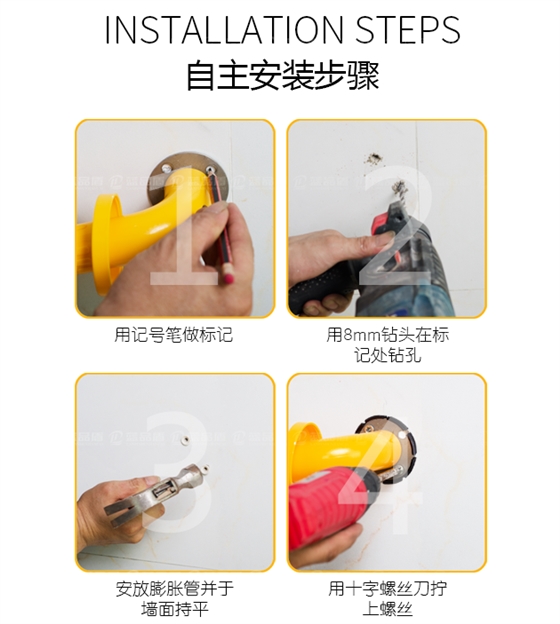 INSTALLATION STEPS
自主安装步骤

1

用记号笔做标记

2

用8mm钻头在标记处钻孔

3

安放膨胀管并于墙面持平

4

用十字螺丝刀拧上螺丝