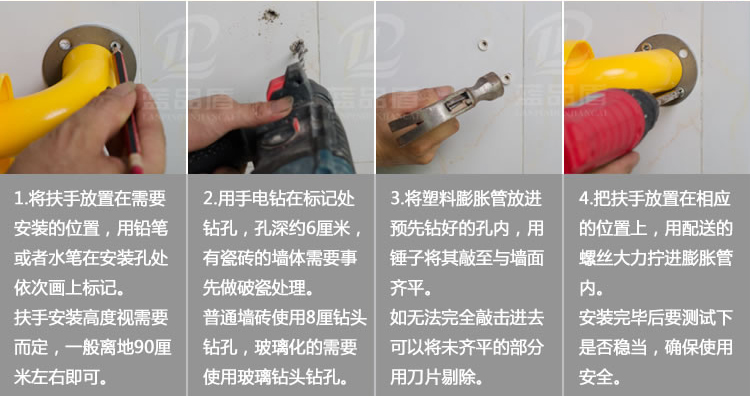 1.将扶手放置在需要安装的位置，用铅笔或者水笔在安装孔处依次画上标记。
扶手安装高度视需要而定，一般离地90厘米左右即可。

2.用手电钻在标记处钻孔，孔深约6厘米，有瓷砖的墙体需要事先做破瓷处理。
普通墙砖使用8厘钻头钻孔，玻璃化的需要使用玻璃钻头钻孔。

3.将塑料膨胀管放进预先钻好的孔内，用锤子将其敲至与墙面齐平。
如无法完全敲击进去可以将未齐平的部分用刀片剔除。

4.把扶手放置在相应的位置上，用配送的螺丝大力拧进膨胀管内。
安装完毕后要测试下是否稳当，确保使用安全。