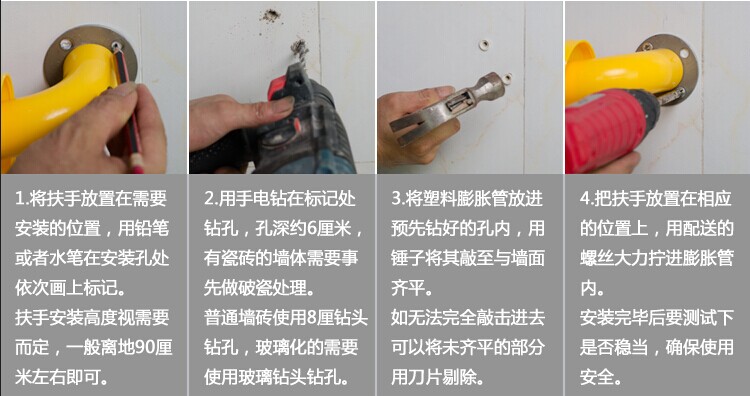 1.将扶手放置在需要安装的位置，用铅笔或者水笔在安装孔处依次画上标记。
扶手安装高度视需要而定，一般离地90厘米左右即可。

2.用手电钻在标记处钻孔，孔深约6厘米，有瓷砖的墙体需要事先做破瓷处理。
普通墙砖使用8厘钻头钻孔，玻璃化的需要使用玻璃钻头钻孔。

3.将塑料膨胀管放进预先钻好的孔内，用锤子将其敲至与墙面齐平。
如无法完全敲击进去可以将未齐平的部分用刀片剔除。

4.把扶手放置在相应的位置上，用配送的螺丝大力拧进膨胀管内。
安装完毕后要测试下是否稳当，确保使用安全。